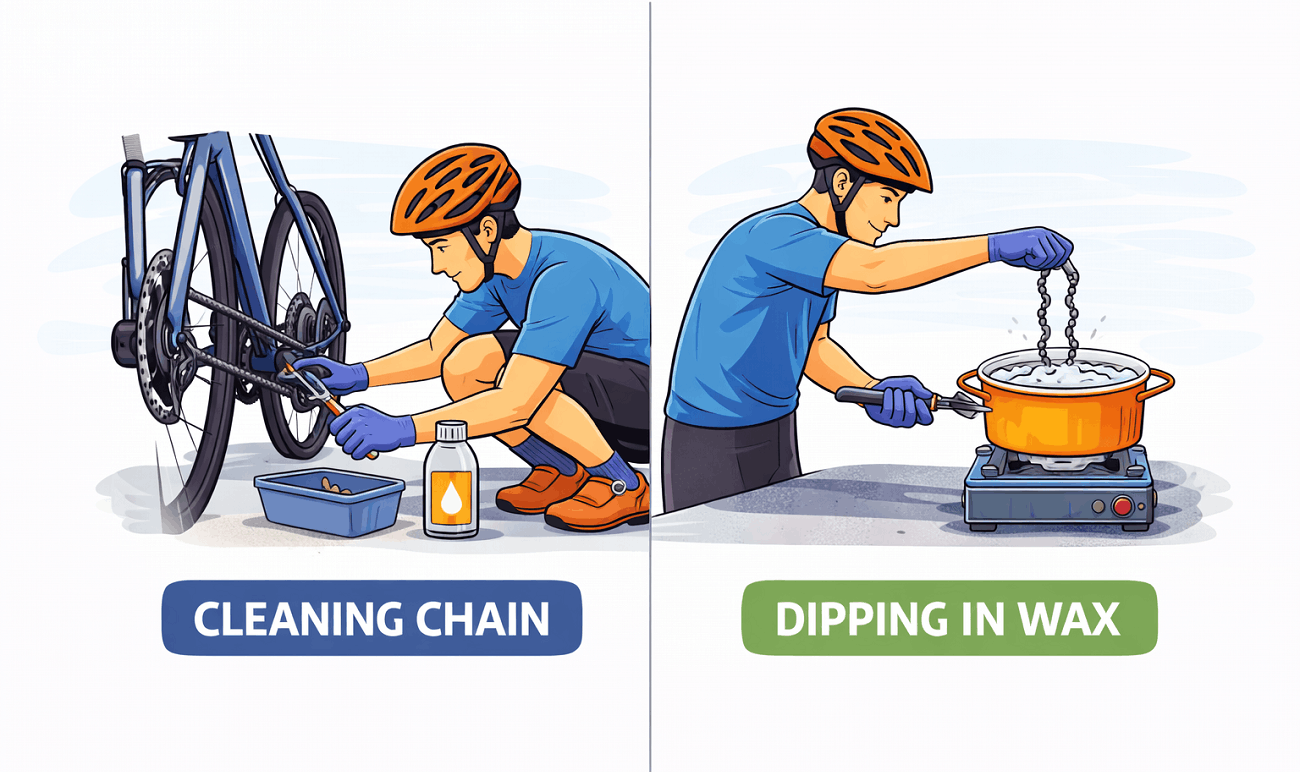 CLEANING CHAIN

DIPPING IN WAX