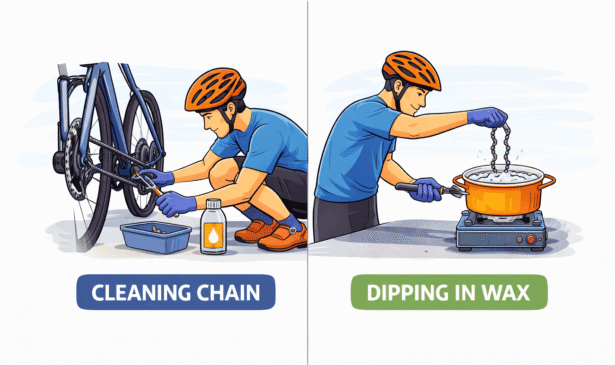 CLEANING CHAIN

DIPPING IN WAX